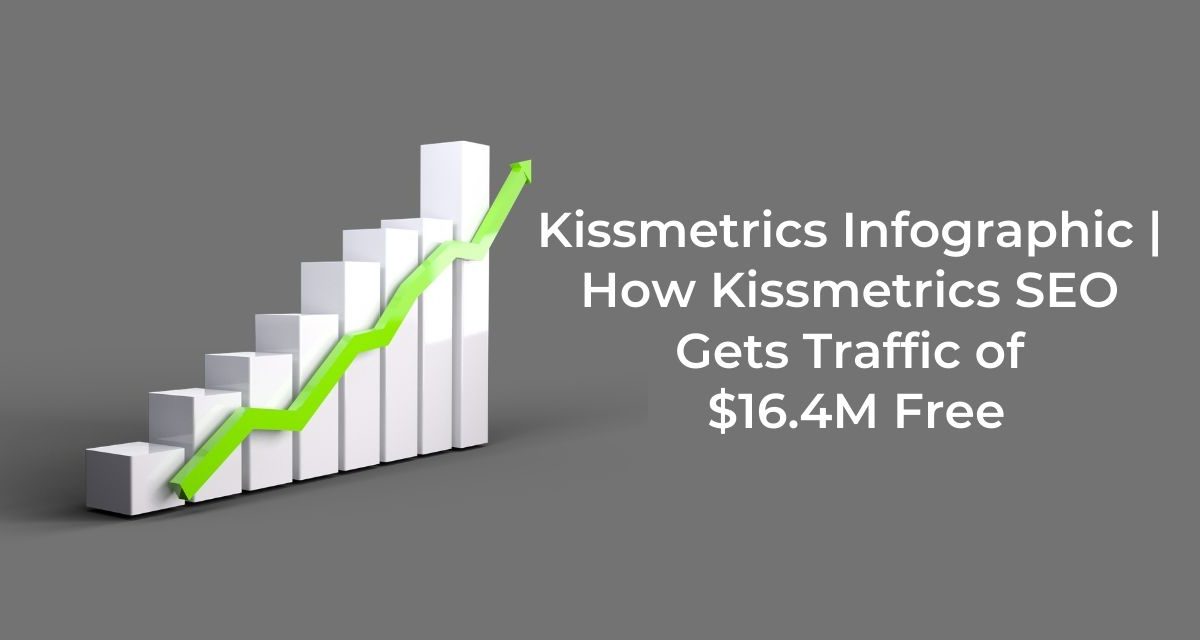 Kissmetrics Infographic | How Kissmetrics SEO Gets Traffic of \$16.4M Free