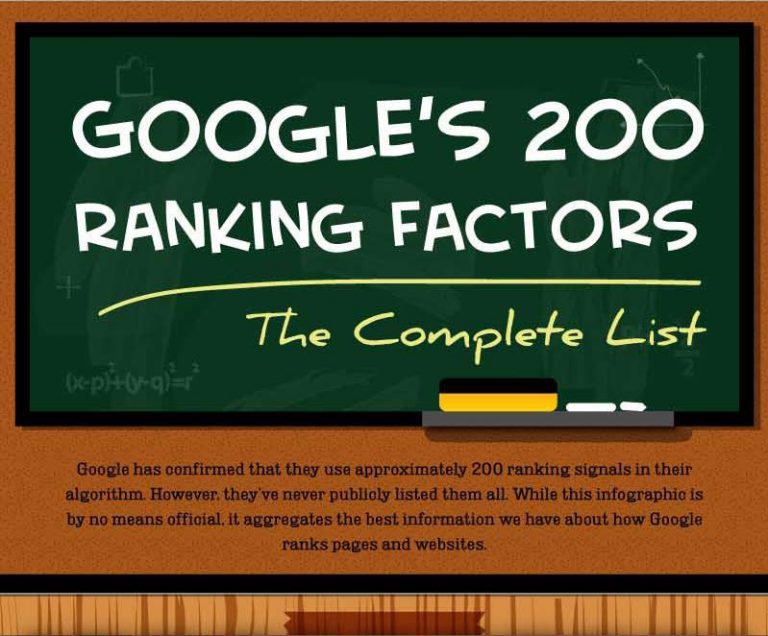 GOOGLE'S 200 RANKING FACTORS

The Complete List

$(x-p)^2+(y-q)^2=r^2$

Google has confirmed that they use approximately 200 ranking signals in their algorithm. However, they've never publicly listed them all. While this infographic is by no means official, it aggregates the best information we have about how Google ranks pages and websites.