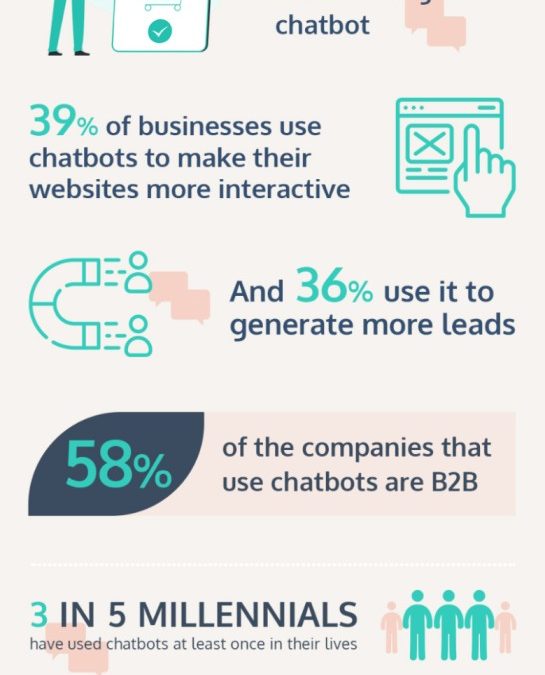 chatbot

39% of businesses use chatbots to make their websites more interactive

And 36% use it to generate more leads

58% of the companies that use chatbots are B2B

3 IN 5 MILLENNIALS
have used chatbots at least once in their lives