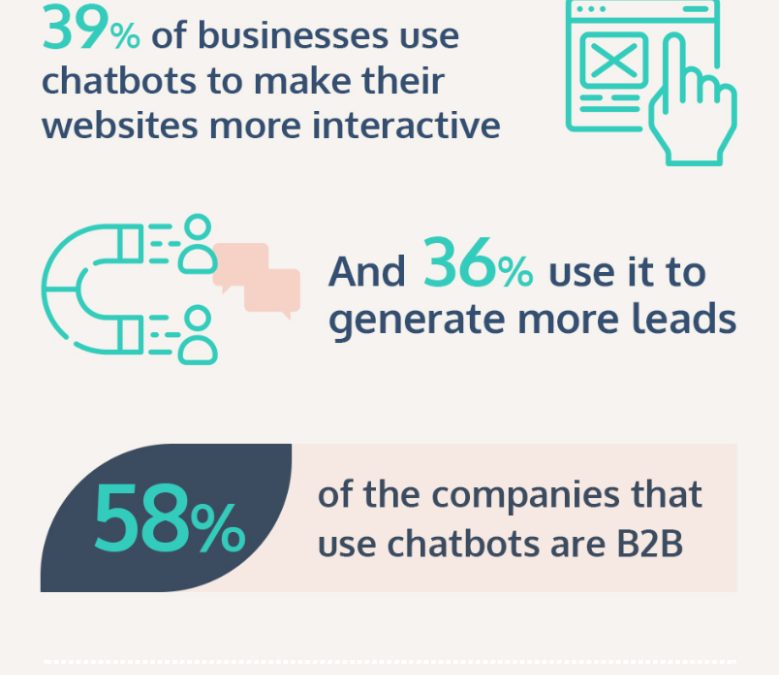 39% of businesses use chatbots to make their websites more interactive

And 36% use it to generate more leads

58%

of the companies that use chatbots are B2B