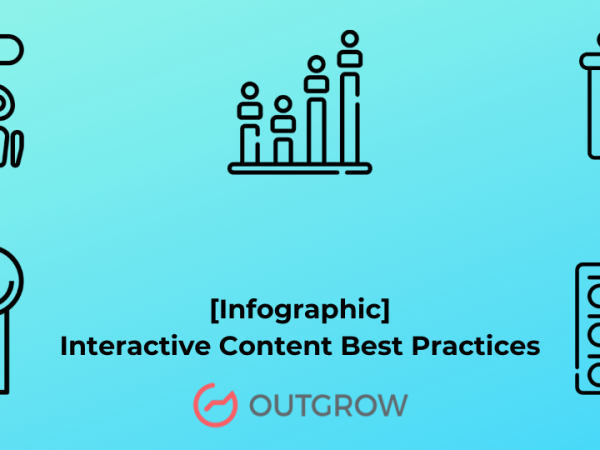 [Infographic]
Interactive Content Best Practices

OUTGROW