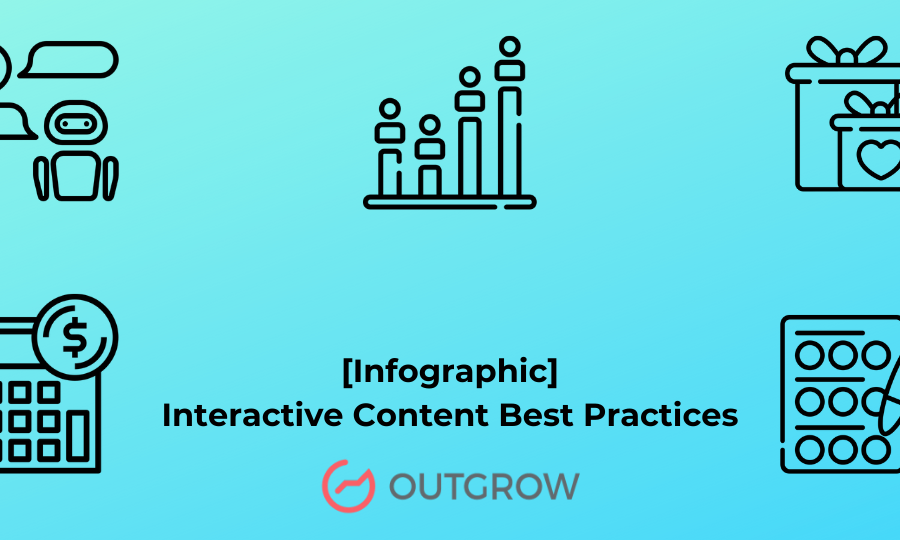 [Infographic]
Interactive Content Best Practices

OUTGROW