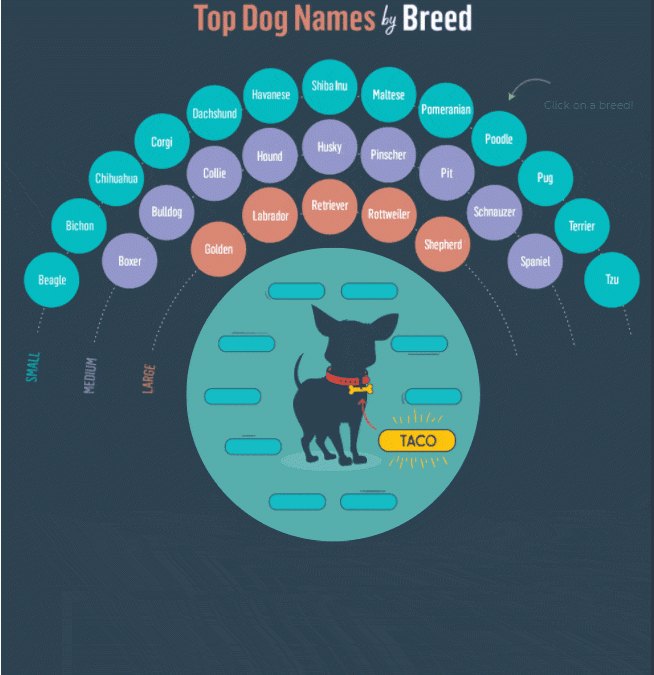 Top Dog Names by Breed

Click on a breed!

Beagle
Bichon
Chihuahua
Corgi
Dachshund
Havanese
Shiba Inu
Maltese
Pomeranian
Poodle
Pug
Terrier
Tzu

Boxer
Bulldog
Collie
Hound
Husky
Pinscher
Pit
Schnauzer
Spaniel

Golden
Labrador
Retriever
Rottweiler
Shepherd

SMALL
MEDIUM
LARGE

TACO