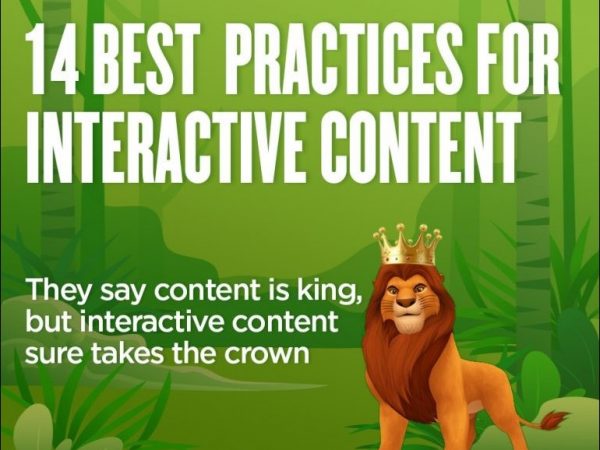 14 BEST PRACTICES FOR INTERACTIVE CONTENT

They say content is king, but interactive content sure takes the crown