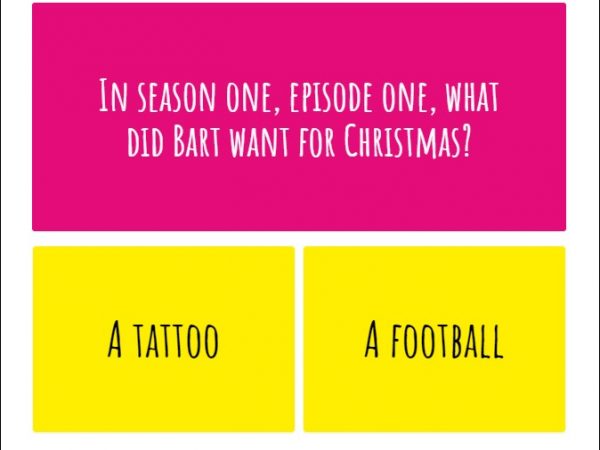 In season one, episode one, what did Bart want for Christmas?

A tattoo

A football