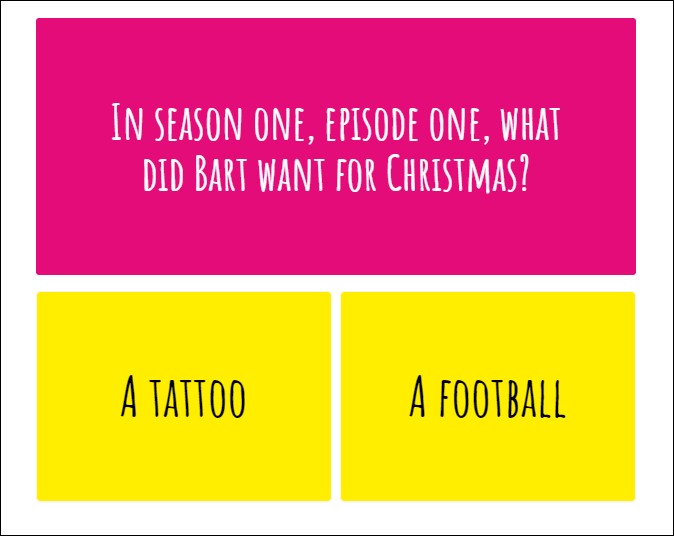 In season one, episode one, what did Bart want for Christmas?

A tattoo

A football