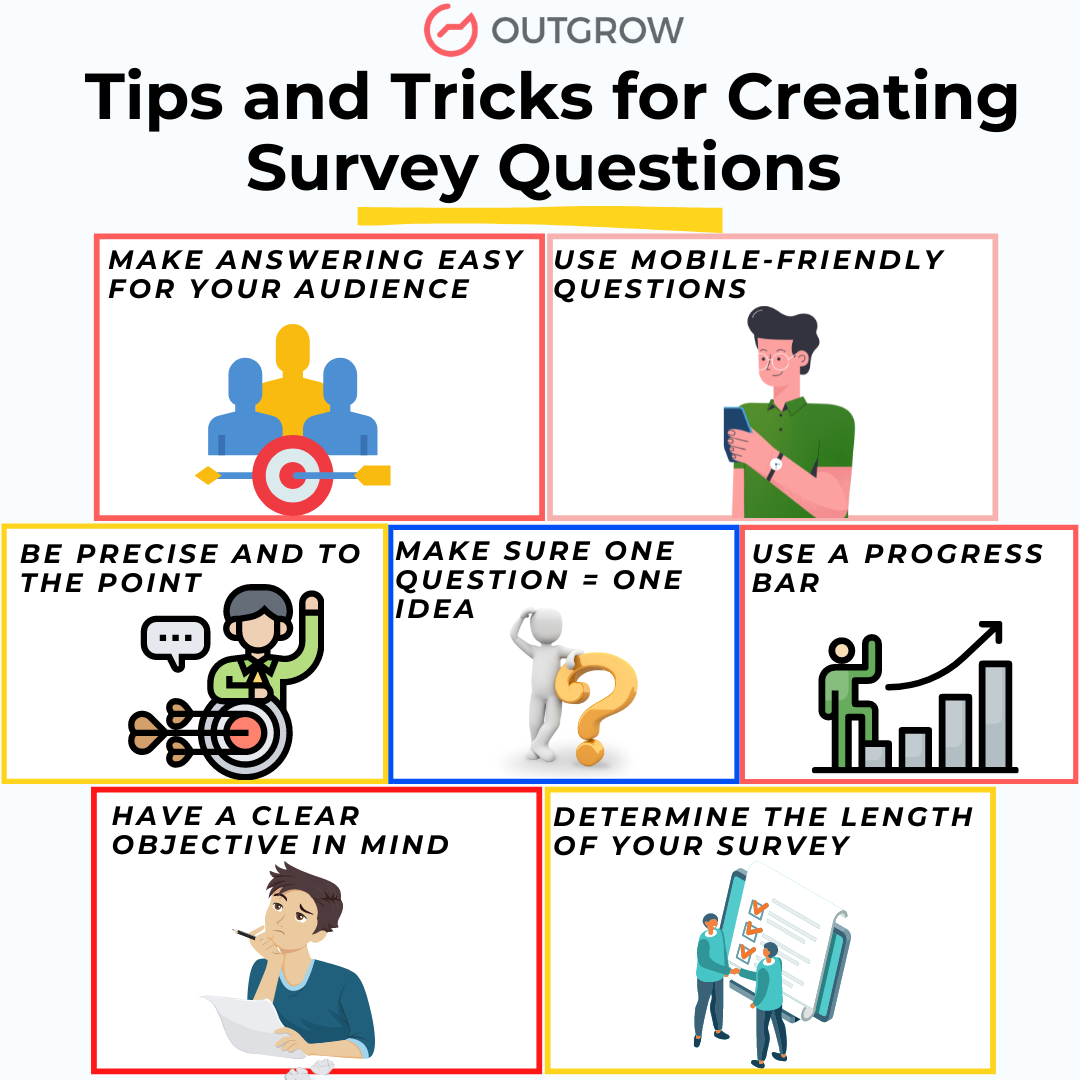 OUTGROW

Tips and Tricks for Creating Survey Questions

MAKE ANSWERING EASY FOR YOUR AUDIENCE

USE MOBILE-FRIENDLY QUESTIONS

BE PRECISE AND TO THE POINT

MAKE SURE ONE QUESTION = ONE IDEA

USE A PROGRESS BAR

HAVE A CLEAR OBJECTIVE IN MIND

DETERMINE THE LENGTH OF YOUR SURVEY