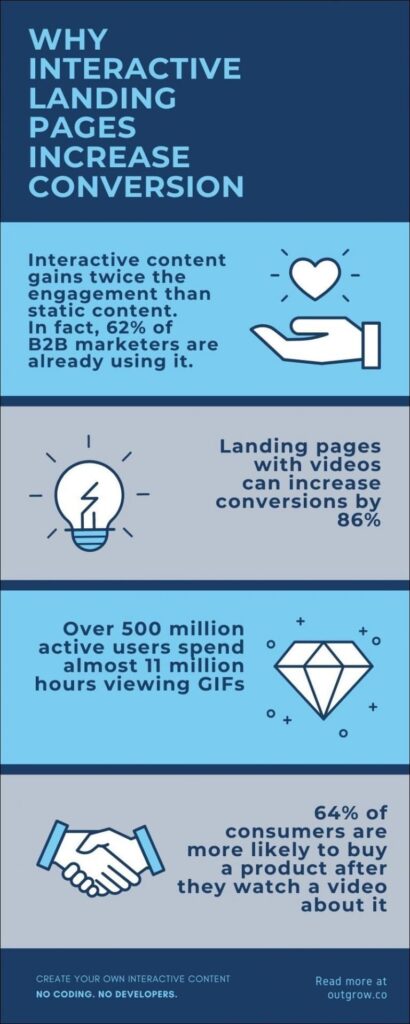 WHY INTERACTIVE LANDING PAGES INCREASE CONVERSION

Interactive content gains twice the engagement than static content. In fact, 62% of B2B marketers are already using it.

Landing pages with videos can increase conversions by 86%

Over 500 million active users spend almost 11 million hours viewing GIFs

64% of consumers are more likely to buy a product after they watch a video about it

CREATE YOUR OWN INTERACTIVE CONTENT
NO CODING. NO DEVELOPERS.

Read more at outgrow.co