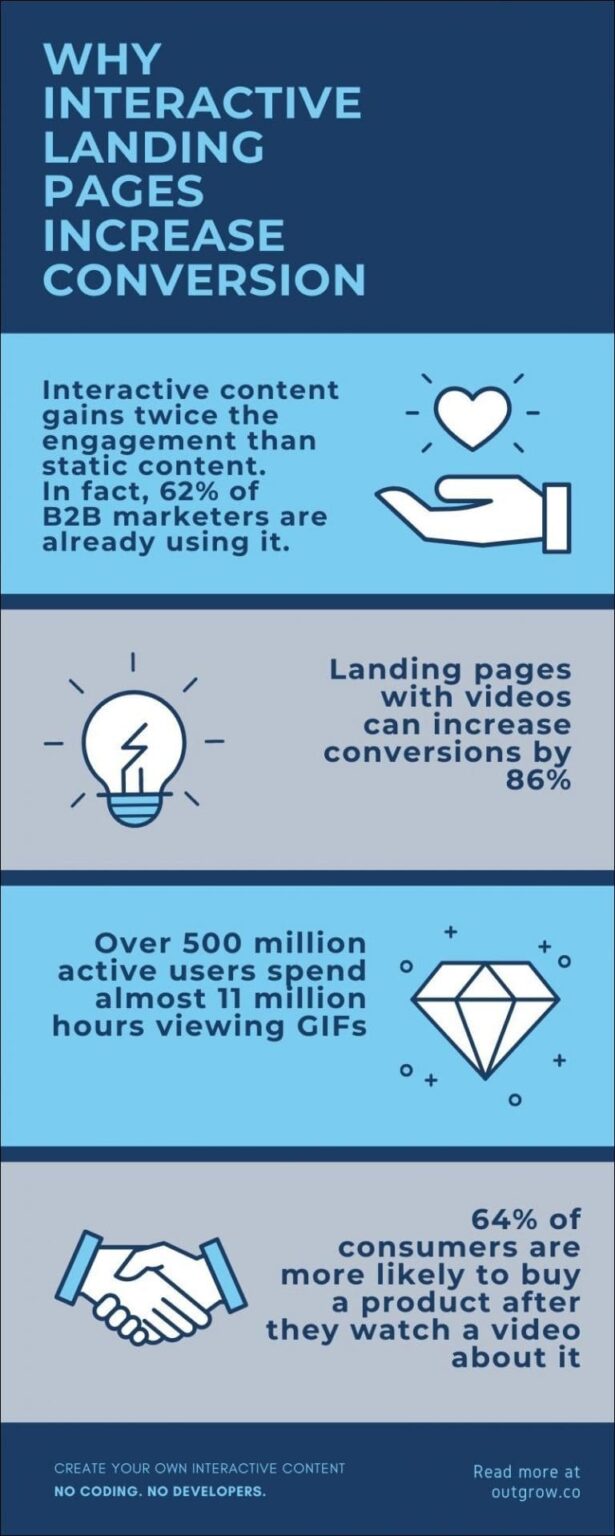 WHY INTERACTIVE LANDING PAGES INCREASE CONVERSION

Interactive content gains twice the engagement than static content. In fact, 62% of B2B marketers are already using it.

Landing pages with videos can increase conversions by 86%

Over 500 million active users spend almost 11 million hours viewing GIFs

64% of consumers are more likely to buy a product after they watch a video about it

CREATE YOUR OWN INTERACTIVE CONTENT
NO CODING. NO DEVELOPERS.

Read more at outgrow.co